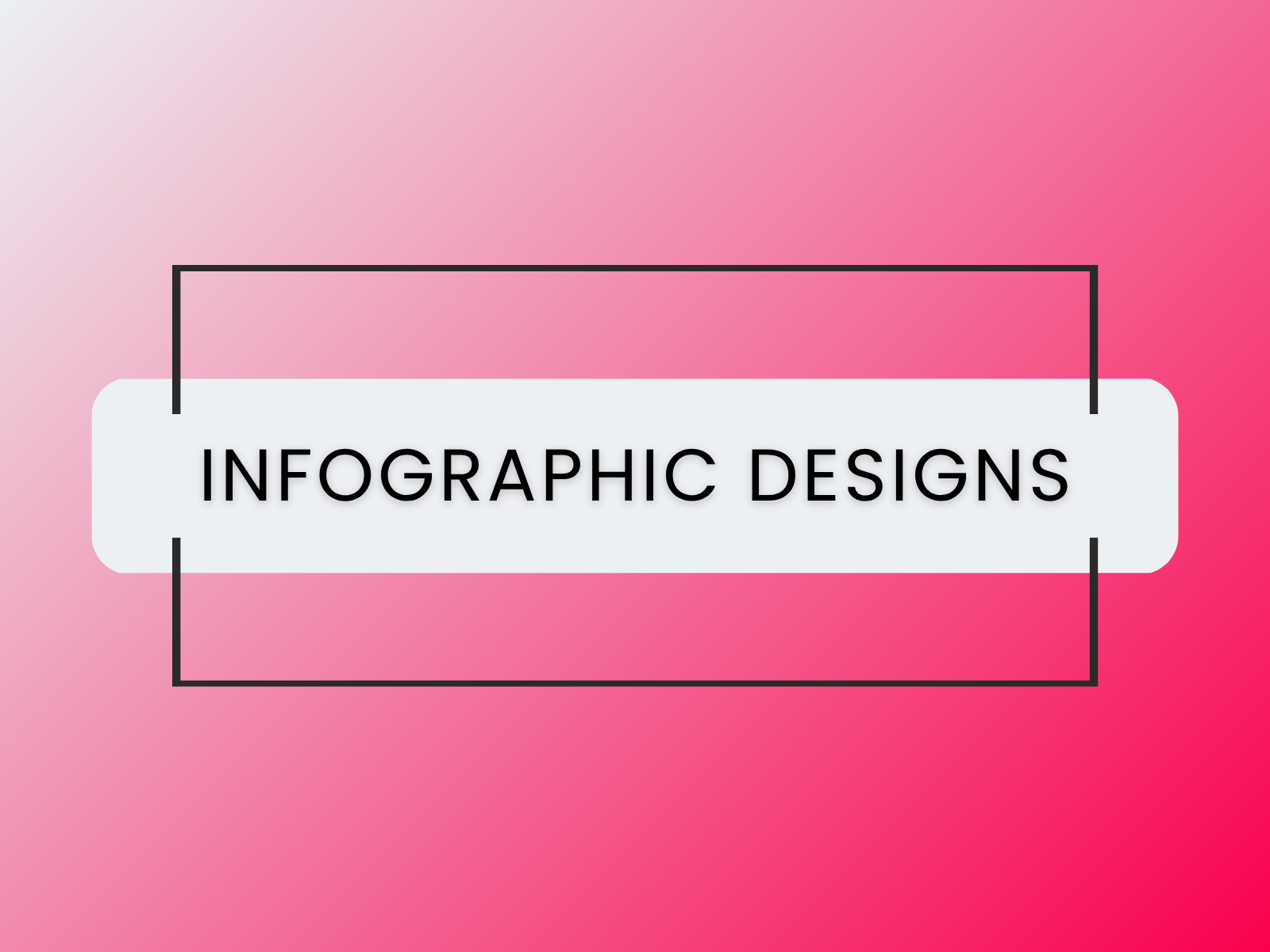 INFOGRAPHIC DESIGNS